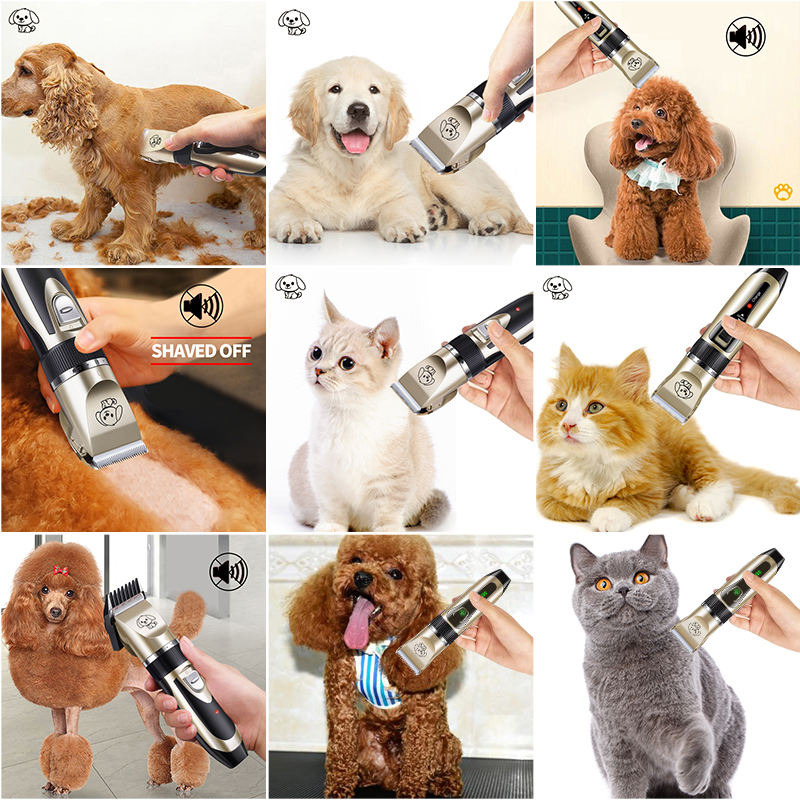 SHAVED OFF