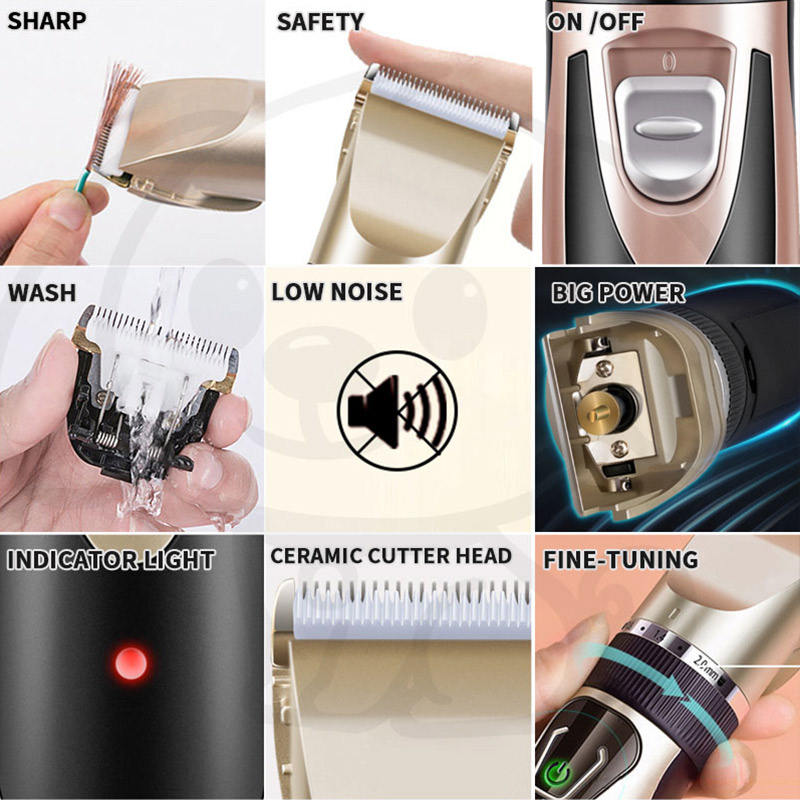 SHARP

SAFETY

ON /OFF

WASH

LOW NOISE

BIG POWER

INDICATOR LIGHT

CERAMIC CUTTER HEAD

FINE-TUNING

2.0mm