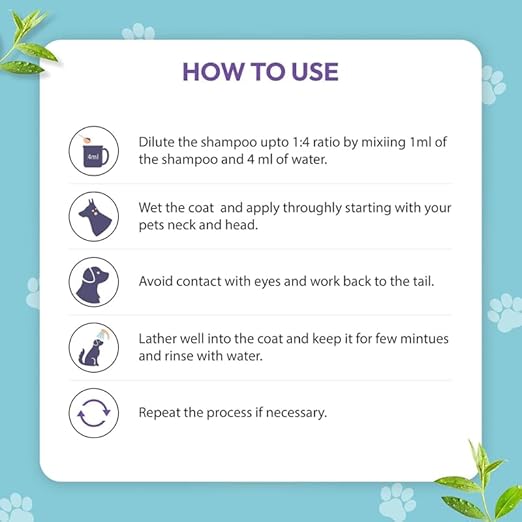 HOW TO USE

4ml

Dilute the shampoo upto 1:4 ratio by mixiing 1ml of the shampoo and 4 ml of water.

Wet the coat and apply throughly starting with your pets neck and head.

Avoid contact with eyes and work back to the tail.

Lather well into the coat and keep it for few mintues and rinse with water.

Repeat the process if necessary.