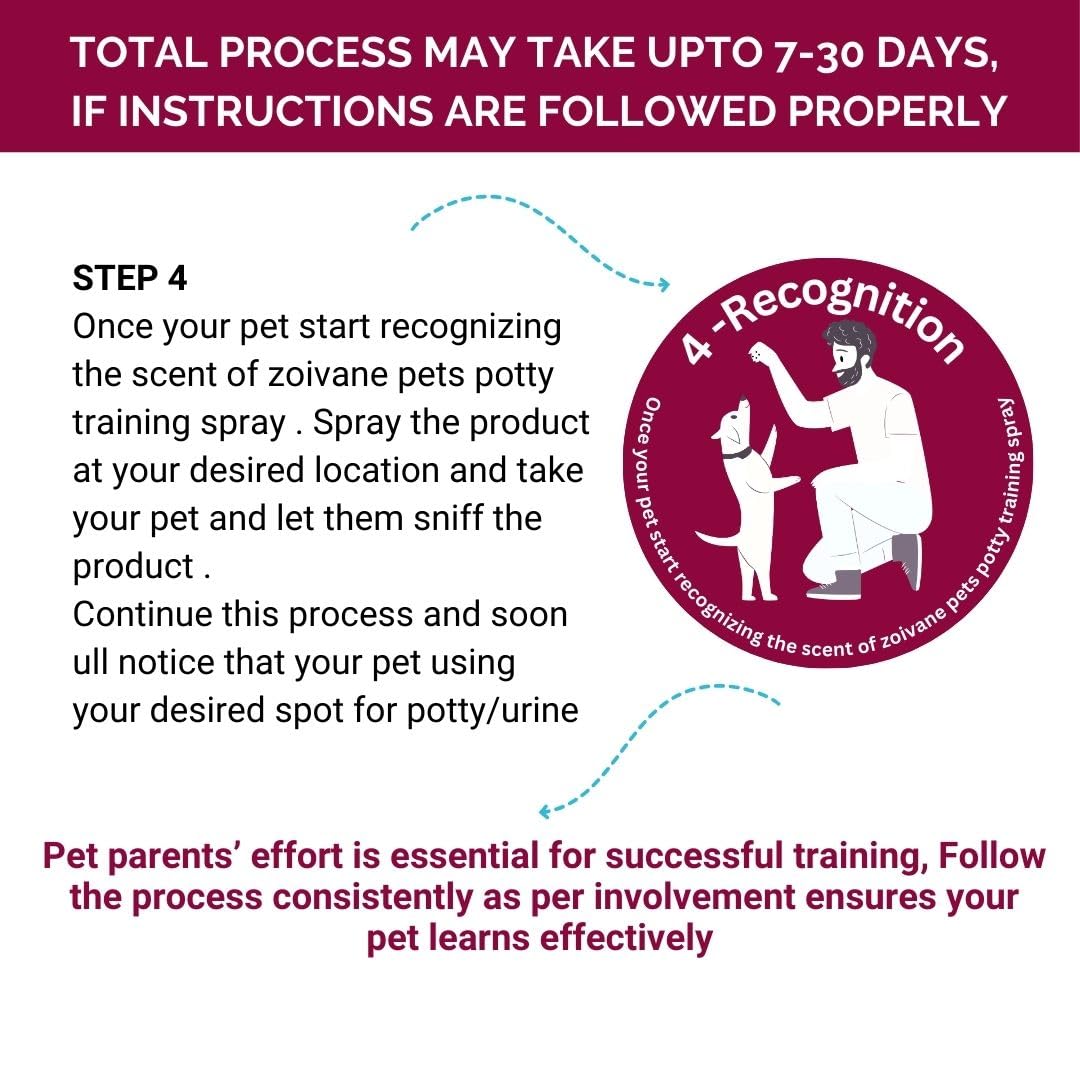 TOTAL PROCESS MAY TAKE UPTO 7-30 DAYS, IF INSTRUCTIONS ARE FOLLOWED PROPERLY

STEP 4
Once your pet start recognizing the scent of zoivane pets potty training spray . Spray the product at your desired location and take your pet and let them sniff the product .
Continue this process and soon ull notice that your pet using your desired spot for potty/urine

4 -Recognition
Once your pet start recognizing the scent of zoivane pets potty training spray

Pet parents' effort is essential for successful training, Follow the process consistently as per involvement ensures your pet learns effectively