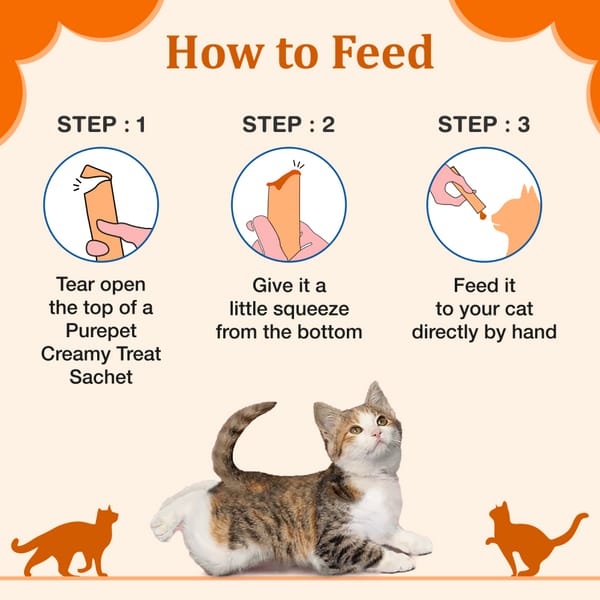 How to Feed

STEP : 1

Tear open the top of a Purepet Creamy Treat Sachet

STEP : 2

Give it a little squeeze from the bottom

STEP : 3

Feed it to your cat directly by hand