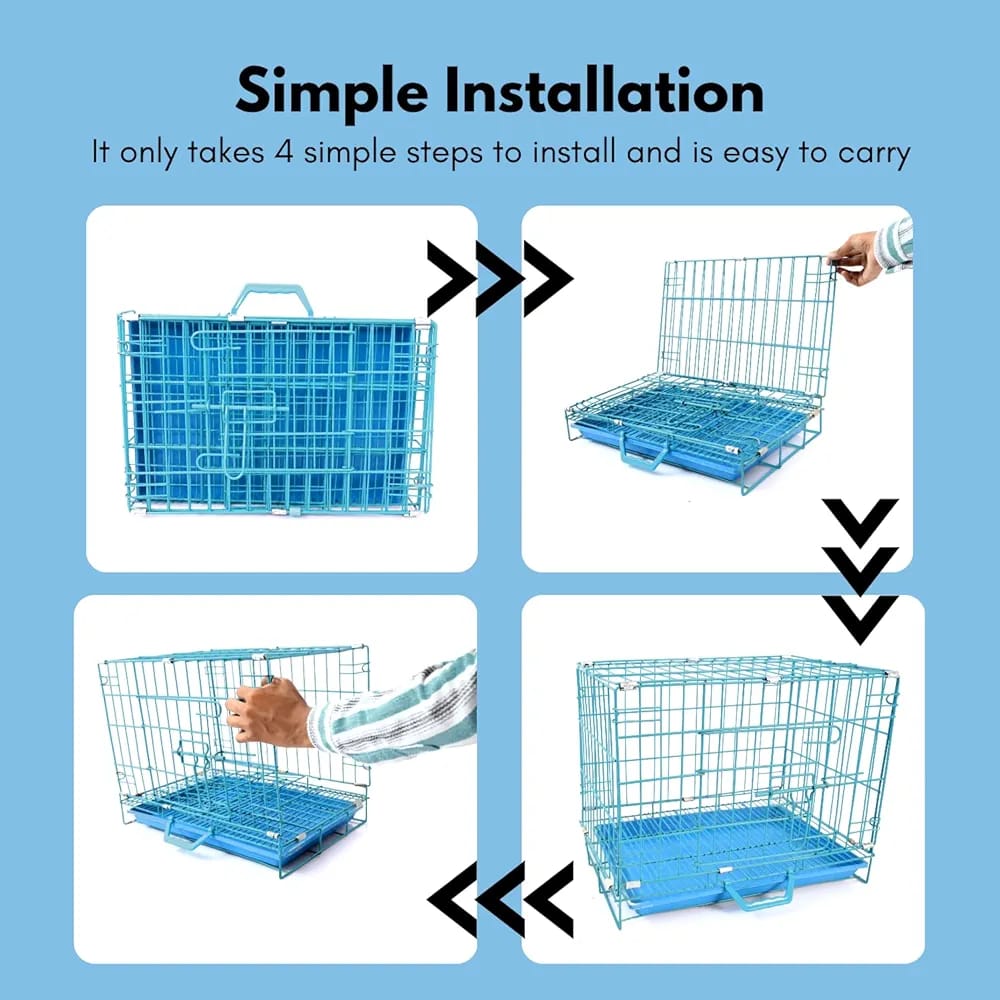 Simple Installation

It only takes 4 simple steps to install and is easy to carry